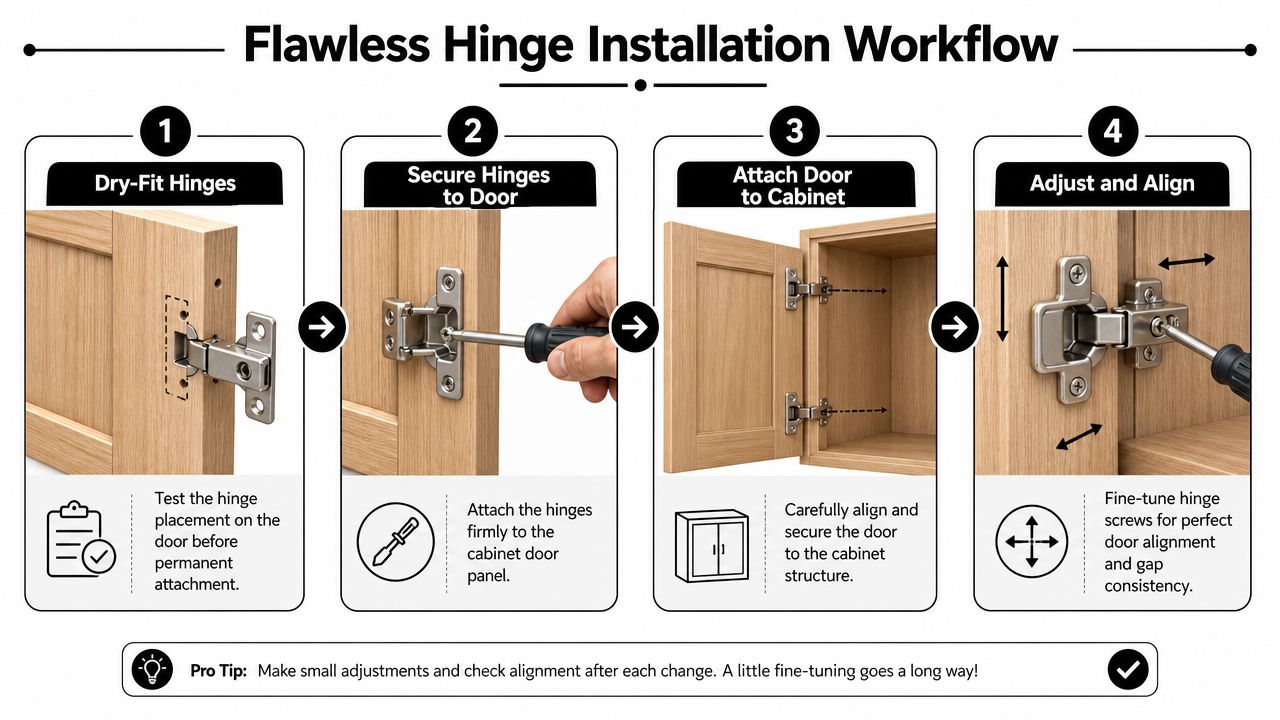 Flawless Hinge Installation Workflow

1
Dry-Fit Hinges
Test the hinge placement on the door before permanent attachment.

2
Secure Hinges to Door
Attach the hinges firmly to the cabinet door panel.

3
Attach Door to Cabinet
Carefully align and secure the door to the cabinet structure.

4
Adjust and Align
Fine-tune hinge screws for perfect door alignment and gap consistency.

Pro Tip: Make small adjustments and check alignment after each change. A little fine-tuning goes a long way!