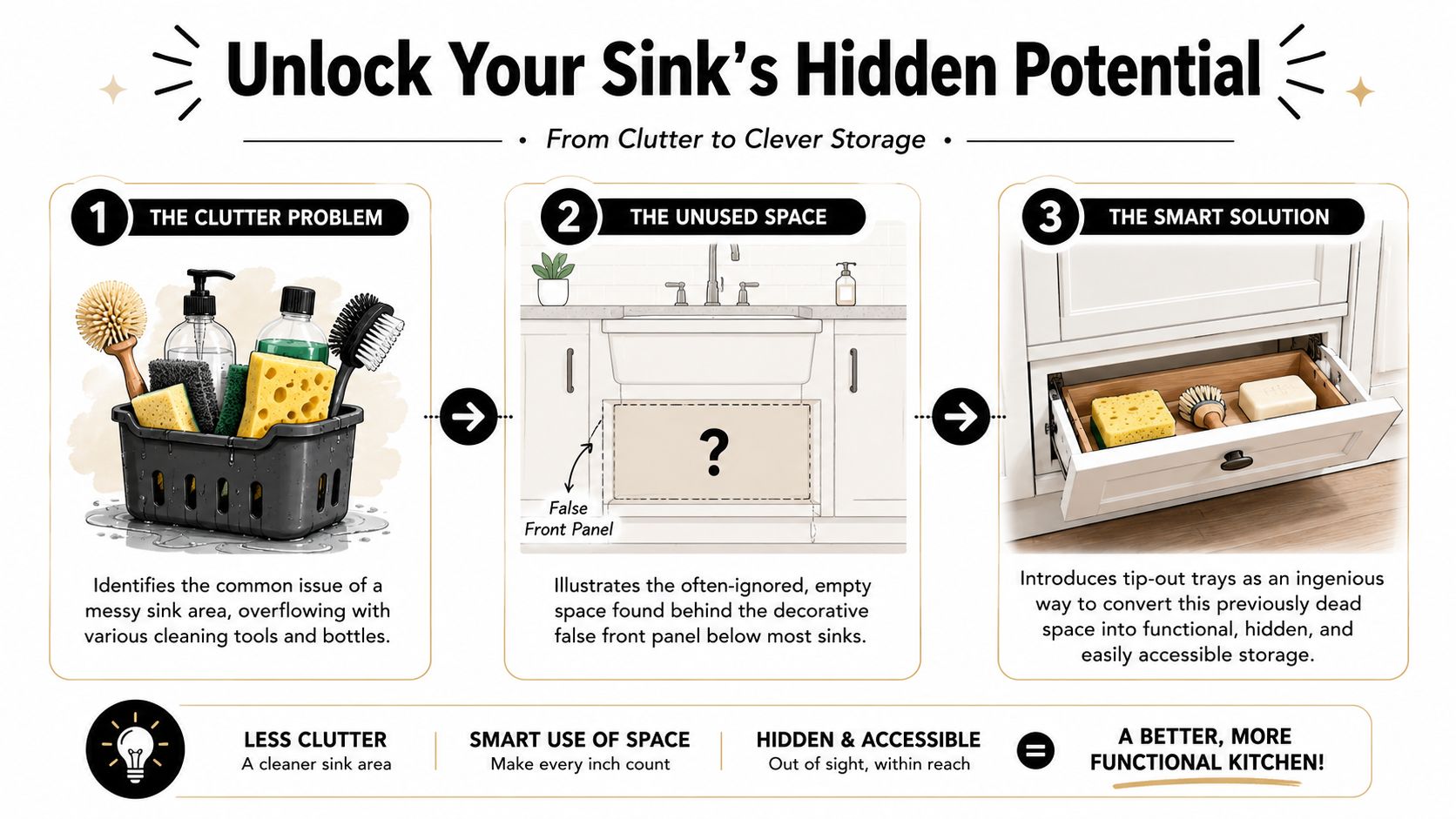 Unlock Your Sink's Hidden Potential

• From Clutter to Clever Storage •

1 THE CLUTTER PROBLEM

Identifies the common issue of a messy sink area, overflowing with various cleaning tools and bottles.

2 THE UNUSED SPACE

?

False Front Panel

Illustrates the often-ignored, empty space found behind the decorative false front panel below most sinks.

3 THE SMART SOLUTION

Introduces tip-out trays as an ingenious way to convert this previously dead space into functional, hidden, and easily accessible storage.

LESS CLUTTER
A cleaner sink area

SMART USE OF SPACE
Make every inch count

HIDDEN & ACCESSIBLE
Out of sight, within reach

=

A BETTER, MORE FUNCTIONAL KITCHEN!