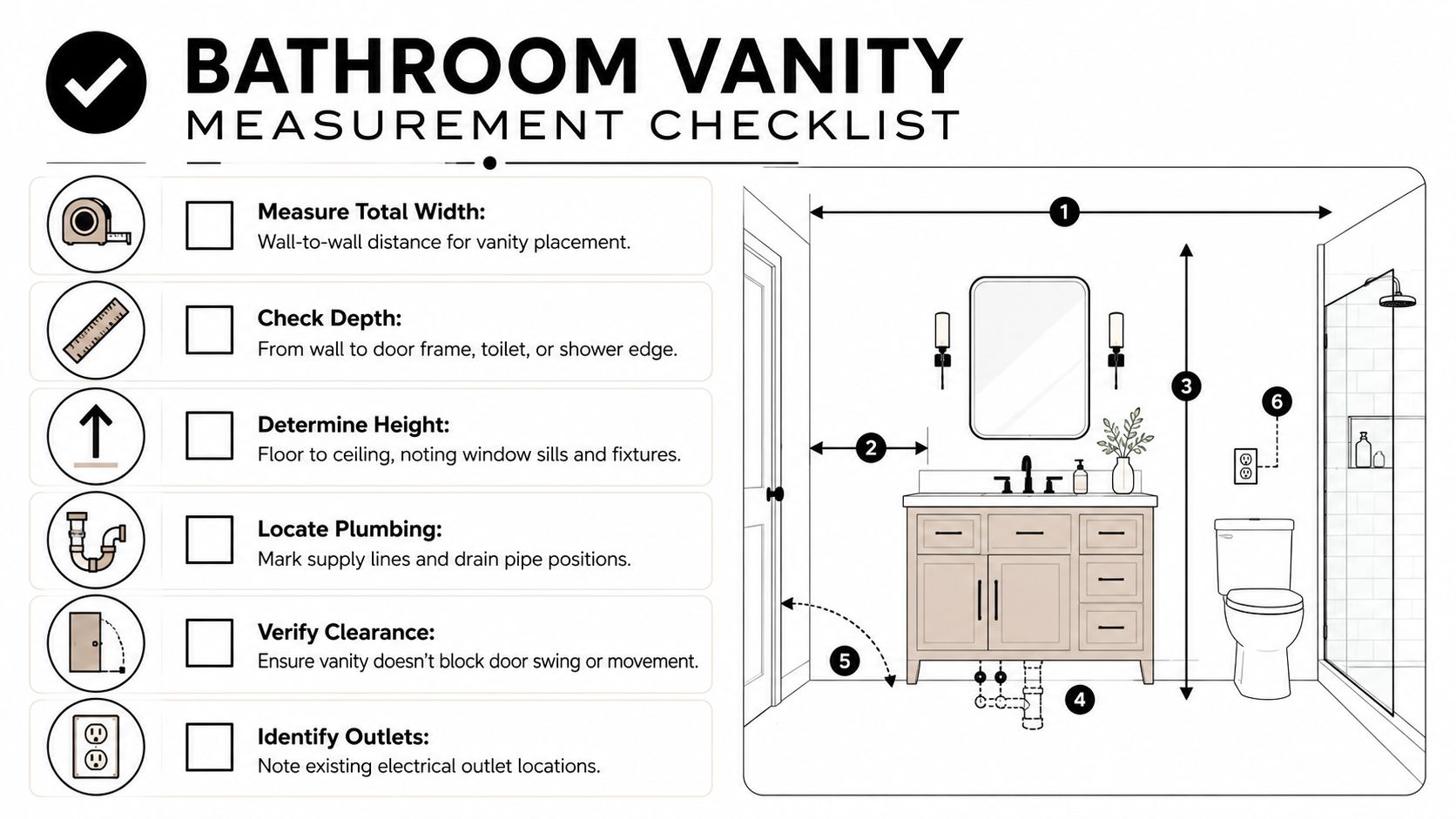 BATHROOM VANITY
MEASUREMENT CHECKLIST

Measure Total Width:
Wall-to-wall distance for vanity placement.

Check Depth:
From wall to door frame, toilet, or shower edge.

Determine Height:
Floor to ceiling, noting window sills and fixtures.

Locate Plumbing:
Mark supply lines and drain pipe positions.

Verify Clearance:
Ensure vanity doesn't block door swing or movement.

Identify Outlets:
Note existing electrical outlet locations.

1
2
3
6
5
4