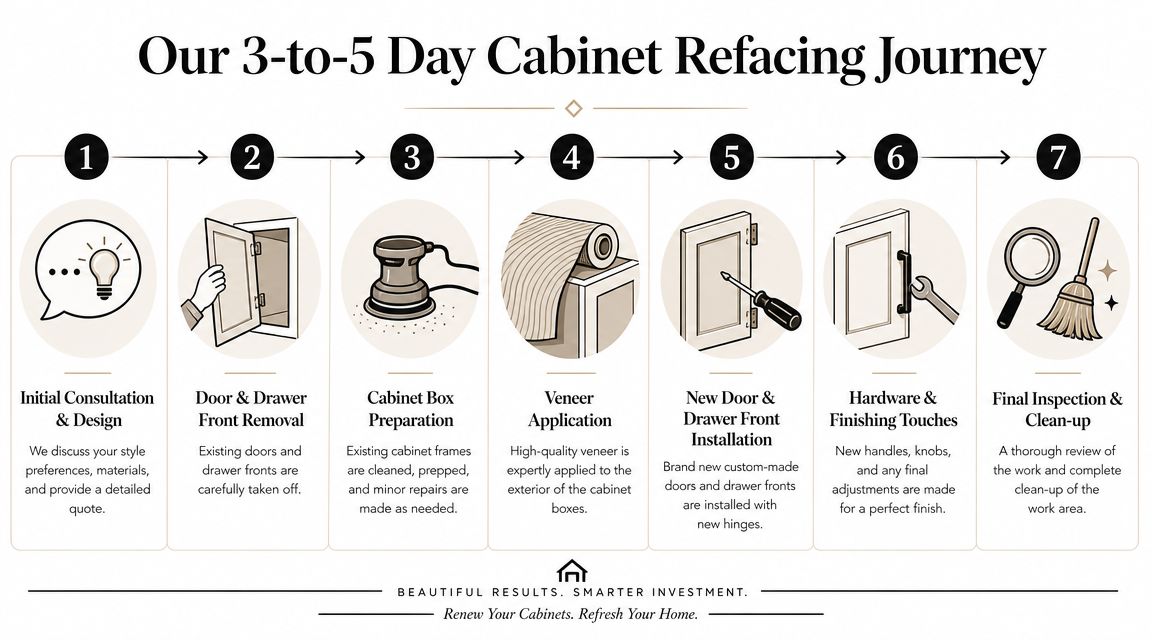 Our 3-to-5 Day Cabinet Refacing Journey

1

Initial Consultation & Design

We discuss your style preferences, materials, and provide a detailed quote.

2

Door & Drawer Front Removal

Existing doors and drawer fronts are carefully taken off.

3

Cabinet Box Preparation

Existing cabinet frames are cleaned, prepped, and minor repairs are made as needed.

4

Veneer Application

High-quality veneer is expertly applied to the exterior of the cabinet boxes.

5

New Door & Drawer Front Installation

Brand new custom-made doors and drawer fronts are installed with new hinges.

6

Hardware & Finishing Touches

New handles, knobs, and any final adjustments are made for a perfect finish.

7

Final Inspection & Clean-up

A thorough review of the work and complete clean-up of the work area.

BEAUTIFUL RESULTS. SMARTER INVESTMENT.

Renew Your Cabinets. Refresh Your Home.